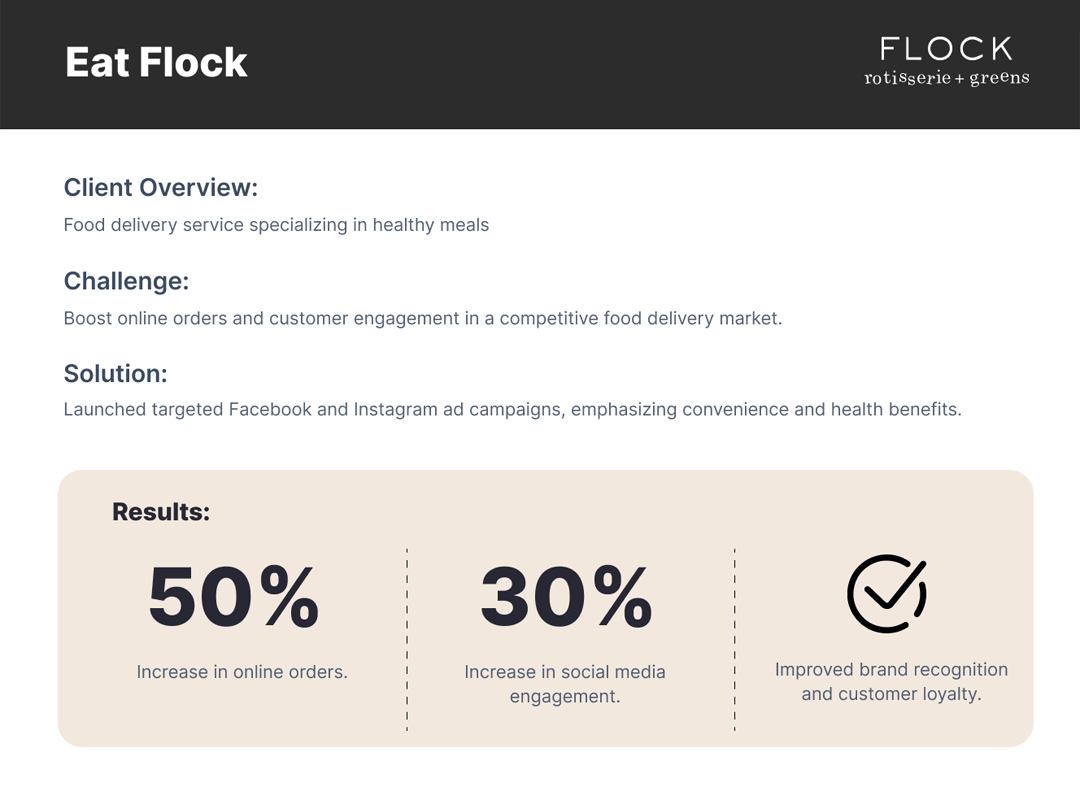 Eat Flock

FLOCK
rotisserie + greens

Client Overview:

Food delivery service specializing in healthy meals

Challenge:

Boost online orders and customer engagement in a competitive food delivery market.

Solution:

Launched targeted Facebook and Instagram ad campaigns, emphasizing convenience and health benefits.

Results:

50%

Increase in online orders.

30%

Increase in social media engagement.

Improved brand recognition and customer loyalty.